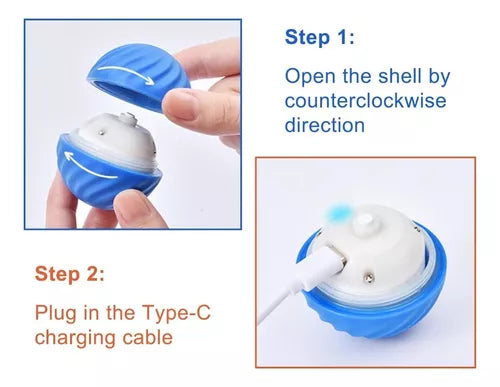 Step 1:

Open the shell by counterclockwise direction

Step 2:

Plug in the Type-C charging cable